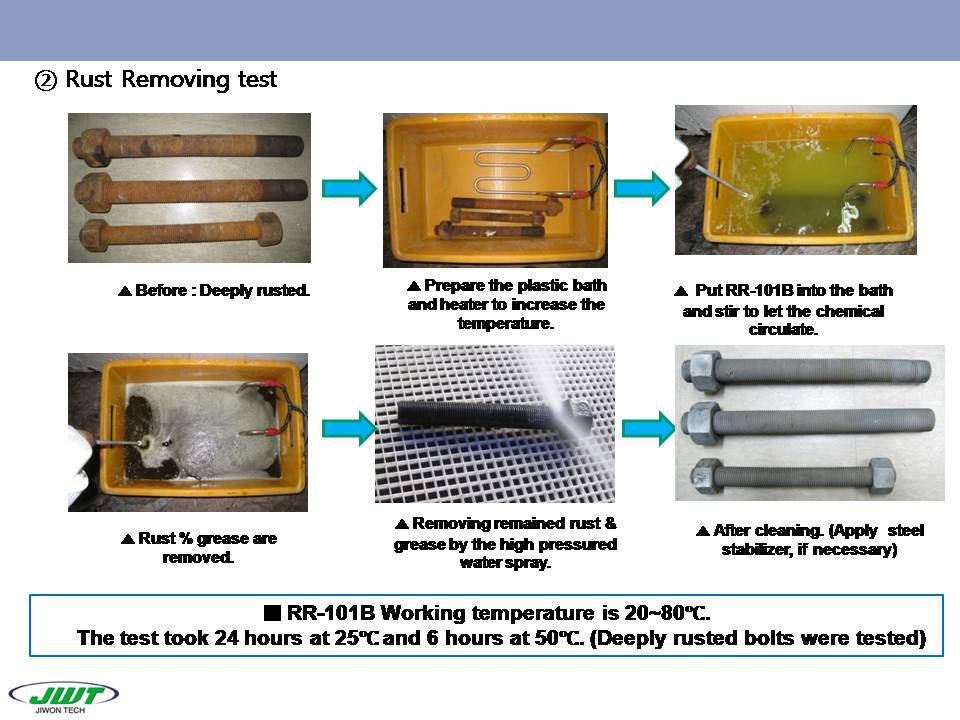 ② Rust Removing test

▲ Before : Deeply rusted.

▲ Prepare the plastic bath and heater to increase the temperature.

▲ Put RR-101B into the bath and stir to let the chemical circulate.

▲ Rust % grease are removed.

▲ Removing remained rust & grease by the high pressured water spray.

▲ After cleaning. (Apply steel stabilizer, if necessary)

■ RR-101B Working temperature is 20~80℃.
The test took 24 hours at 25℃ and 6 hours at 50℃. (Deeply rusted bolts were tested)

JWT
JIWON TECH