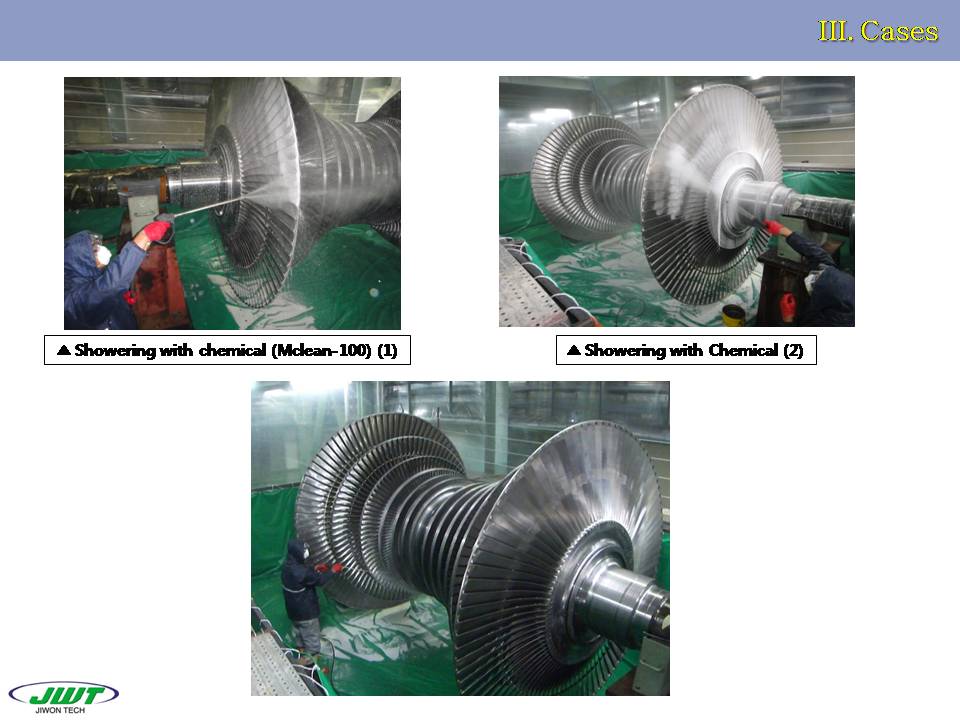 III. Cases

▲ Showering with chemical (Mclean-100) (1)

▲ Showering with Chemical (2)

JWT
JIWON TECH