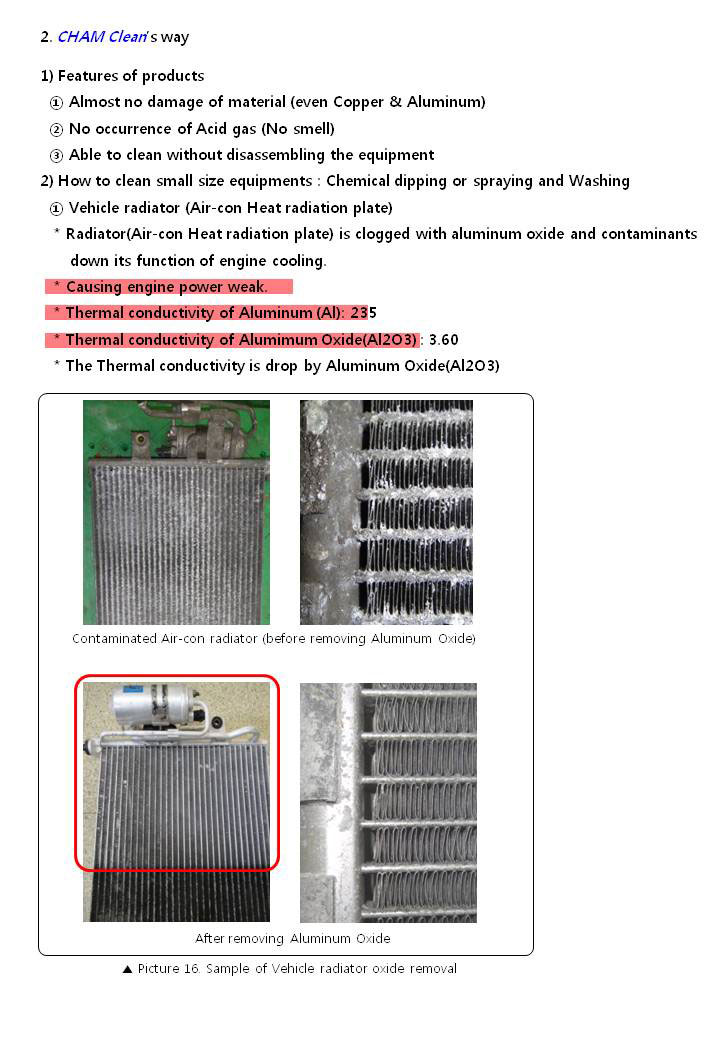 2. CHAM Clean's way

1) Features of products

① Almost no damage of material (even Copper & Aluminum)

② No occurrence of Acid gas (No smell)

③ Able to clean without disassembling the equipment

2) How to clean small size equipments : Chemical dipping or spraying and Washing

① Vehicle radiator (Air-con Heat radiation plate)

* Radiator(Air-con Heat radiation plate) is clogged with aluminum oxide and contaminants down its function of engine cooling.

* Causing engine power weak.

* Thermal conductivity of Aluminum (Al): 235

* Thermal conductivity of Alumimum Oxide(Al2O3) : 3.60

* The Thermal conductivity is drop by Aluminum Oxide(Al2O3)

Contaminated Air-con radiator (before removing Aluminum Oxide)

After removing Aluminum Oxide

▲ Picture 16. Sample of Vehicle radiator oxide removal