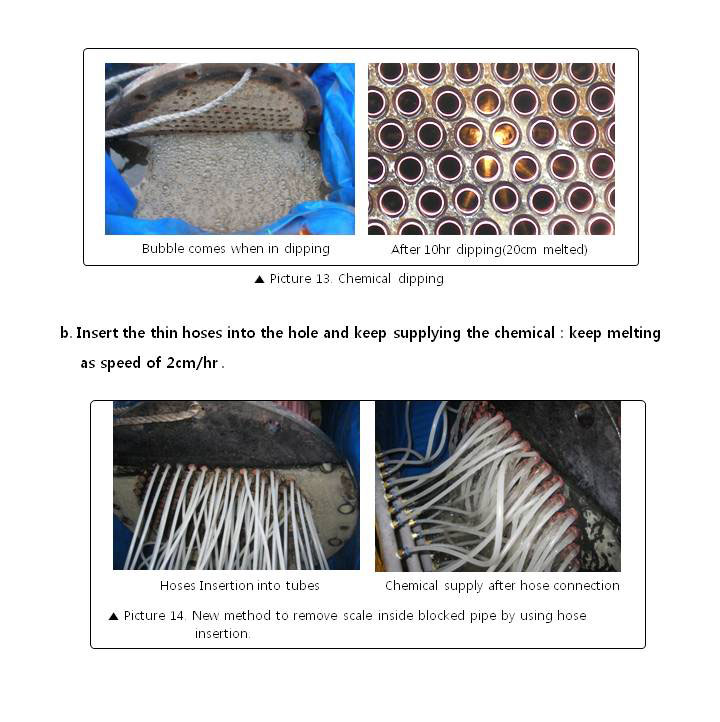 Bubble comes when in dipping

After 10hr dipping(20cm melted)

▲ Picture 13. Chemical dipping

b. Insert the thin hoses into the hole and keep supplying the chemical : keep melting as speed of 2cm/hr .

Hoses Insertion into tubes

Chemical supply after hose connection

▲ Picture 14. New method to remove scale inside blocked pipe by using hose insertion.