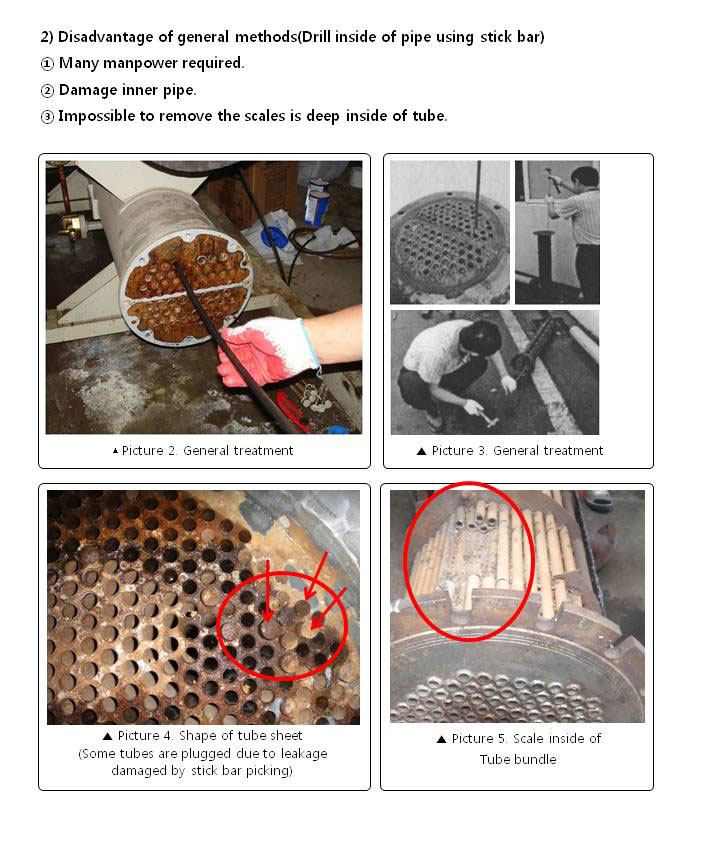 2) Disadvantage of general methods(Drill inside of pipe using stick bar)
① Many manpower required.
② Damage inner pipe.
③ Impossible to remove the scales is deep inside of tube.

▲ Picture 2. General treatment

▲ Picture 3. General treatment

▲ Picture 4. Shape of tube sheet
(Some tubes are plugged due to leakage damaged by stick bar picking)

▲ Picture 5. Scale inside of Tube bundle