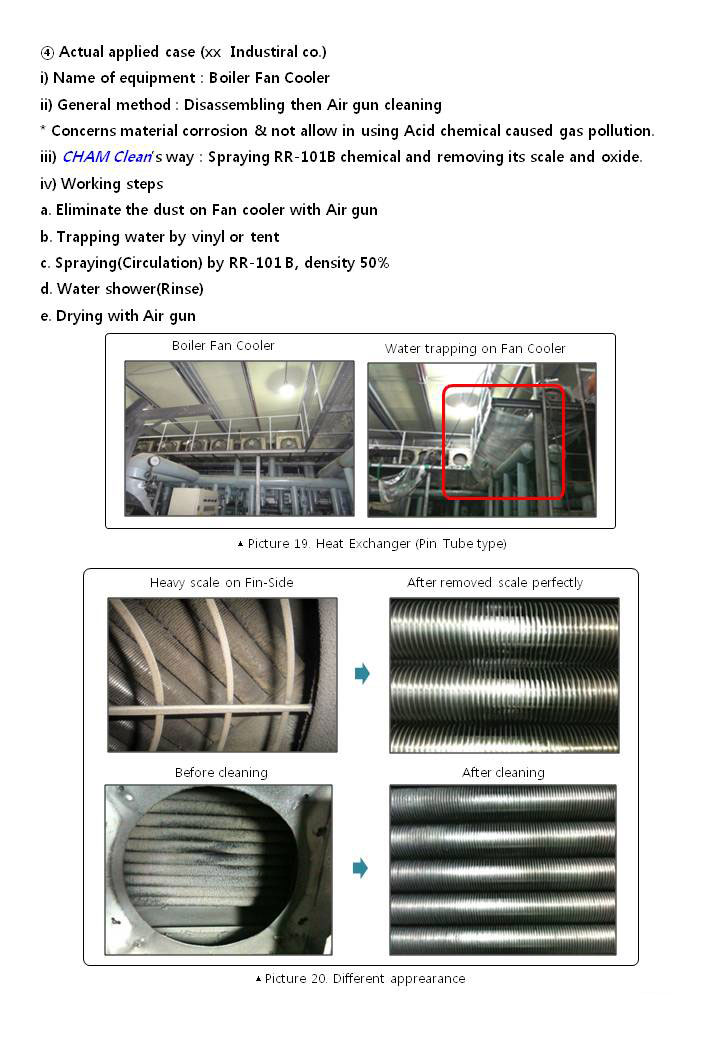 ④ Actual applied case (xx Industiral co.)

i) Name of equipment : Boiler Fan Cooler

ii) General method : Disassembling then Air gun cleaning

* Concerns material corrosion & not allow in using Acid chemical caused gas pollution.

iii) CHAM Clean's way : Spraying RR-101B chemical and removing its scale and oxide.

iv) Working steps

a. Eliminate the dust on Fan cooler with Air gun

b. Trapping water by vinyl or tent

c. Spraying(Circulation) by RR-101 B, density 50%

d. Water shower(Rinse)

e. Drying with Air gun

Boiler Fan Cooler

Water trapping on Fan Cooler

▲ Picture 19. Heat Exchanger (Pin Tube type)

Heavy scale on Fin-Side

After removed scale perfectly

Before cleaning

After cleaning

▲ Picture 20. Different apprearance