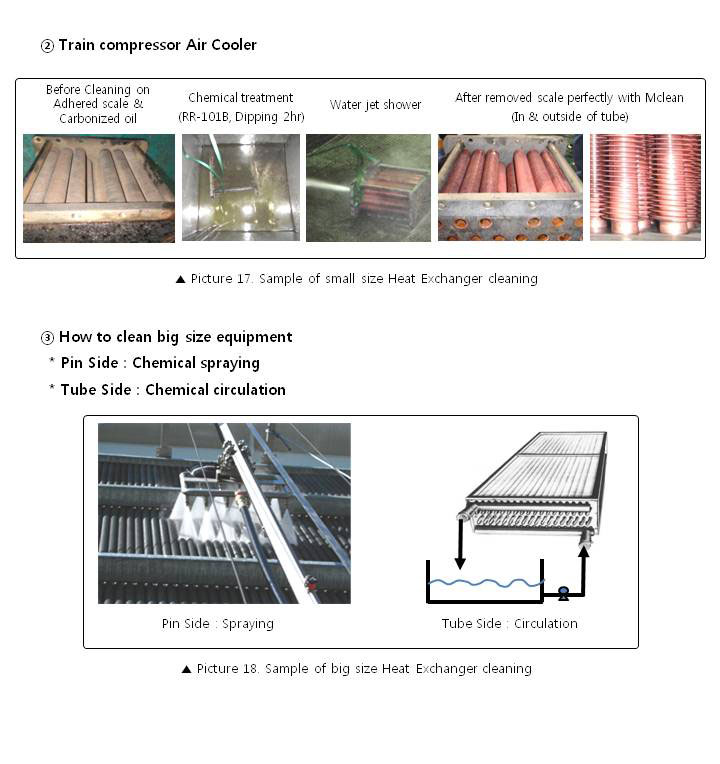 ② Train compressor Air Cooler

Before Cleaning on Adhered scale & Carbonized oil

Chemical treatment (RR-101B, Dipping 2hr)

Water jet shower

After removed scale perfectly with Mclean (In & outside of tube)

▲ Picture 17. Sample of small size Heat Exchanger cleaning

③ How to clean big size equipment
* Pin Side : Chemical spraying
* Tube Side : Chemical circulation

Pin Side : Spraying

Tube Side : Circulation

▲ Picture 18. Sample of big size Heat Exchanger cleaning