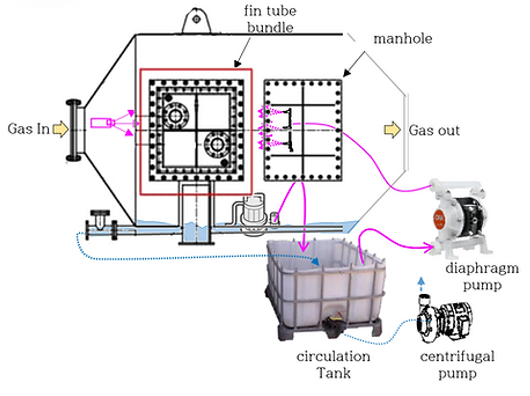 fin tube bundle

manhole

Gas In

Gas out

diaphragm pump

circulation Tank

centrifugal pump